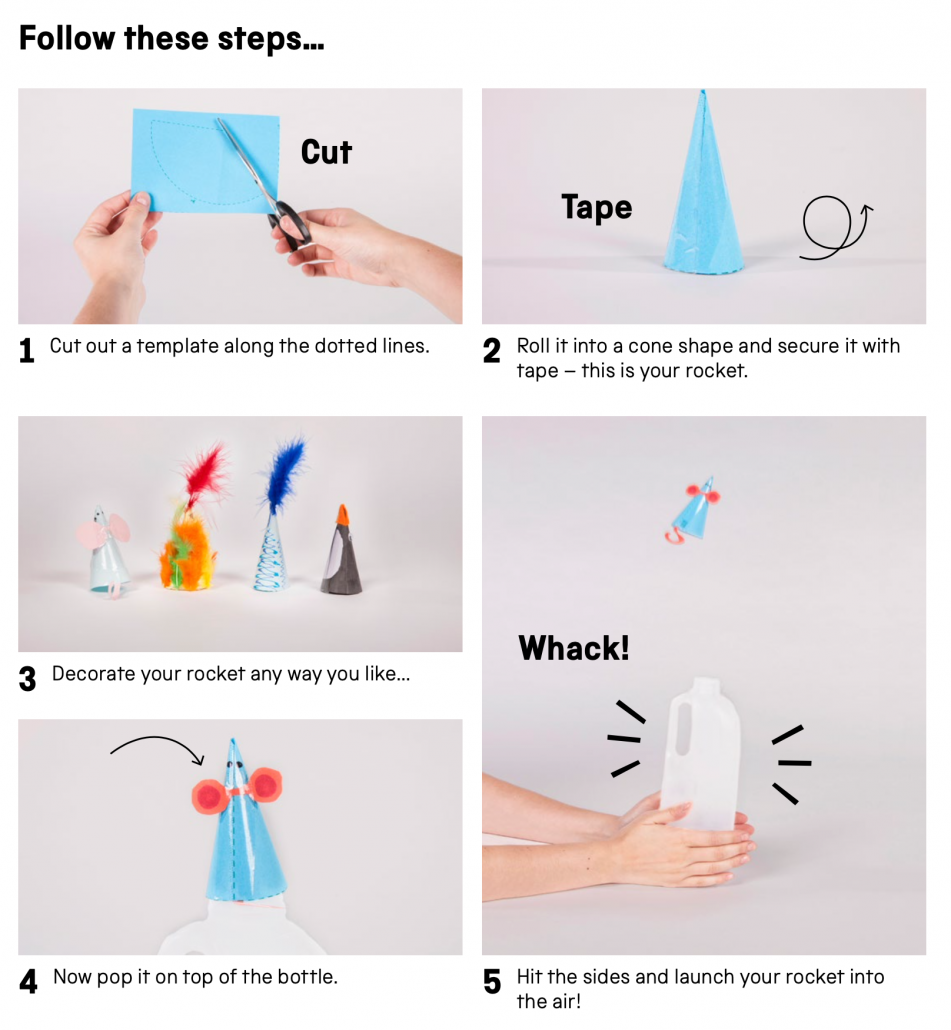 Follow these steps...

Cut

1 Cut out a template along the dotted lines.

Tape

2 Roll it into a cone shape and secure it with tape – this is your rocket.

3 Decorate your rocket any way you like...

4 Now pop it on top of the bottle.

Whack!

5 Hit the sides and launch your rocket into the air!