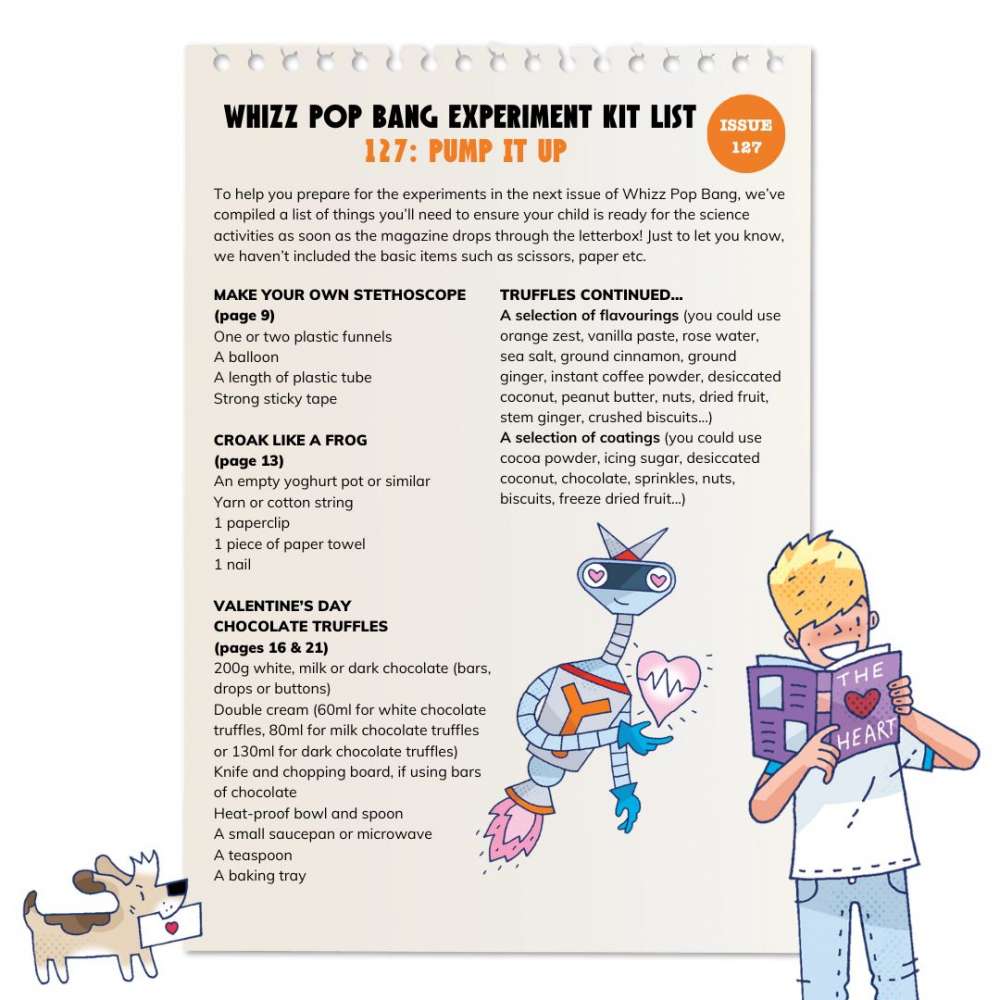 WHIZZ POP BANG EXPERIMENT KIT LIST
127: PUMP IT UP

ISSUE 127

To help you prepare for the experiments in the next issue of Whizz Pop Bang, we've compiled a list of things you'll need to ensure your child is ready for the science activities as soon as the magazine drops through the letterbox! Just to let you know, we haven't included the basic items such as scissors, paper etc.

MAKE YOUR OWN STETHOSCOPE (page 9)
One or two plastic funnels
A balloon
A length of plastic tube
Strong sticky tape

CROAK LIKE A FROG (page 13)
An empty yoghurt pot or similar
Yarn or cotton string
1 paperclip
1 piece of paper towel
1 nail

VALENTINE'S DAY CHOCOLATE TRUFFLES (pages 16 & 21)
200g white, milk or dark chocolate (bars, drops or buttons)
Double cream (60ml for white chocolate truffles, 80ml for milk chocolate truffles or 130ml for dark chocolate truffles)
Knife and chopping board, if using bars of chocolate
Heat-proof bowl and spoon
A small saucepan or microwave
A teaspoon
A baking tray

TRUFFLES CONTINUED...
A selection of flavourings (you could use orange zest, vanilla paste, rose water, sea salt, ground cinnamon, ground ginger, instant coffee powder, desiccated coconut, peanut butter, nuts, dried fruit, stem ginger, crushed biscuits...)
A selection of coatings (you could use cocoa powder, icing sugar, desiccated coconut, chocolate, sprinkles, nuts, biscuits, freeze dried fruit...)

THE HEART